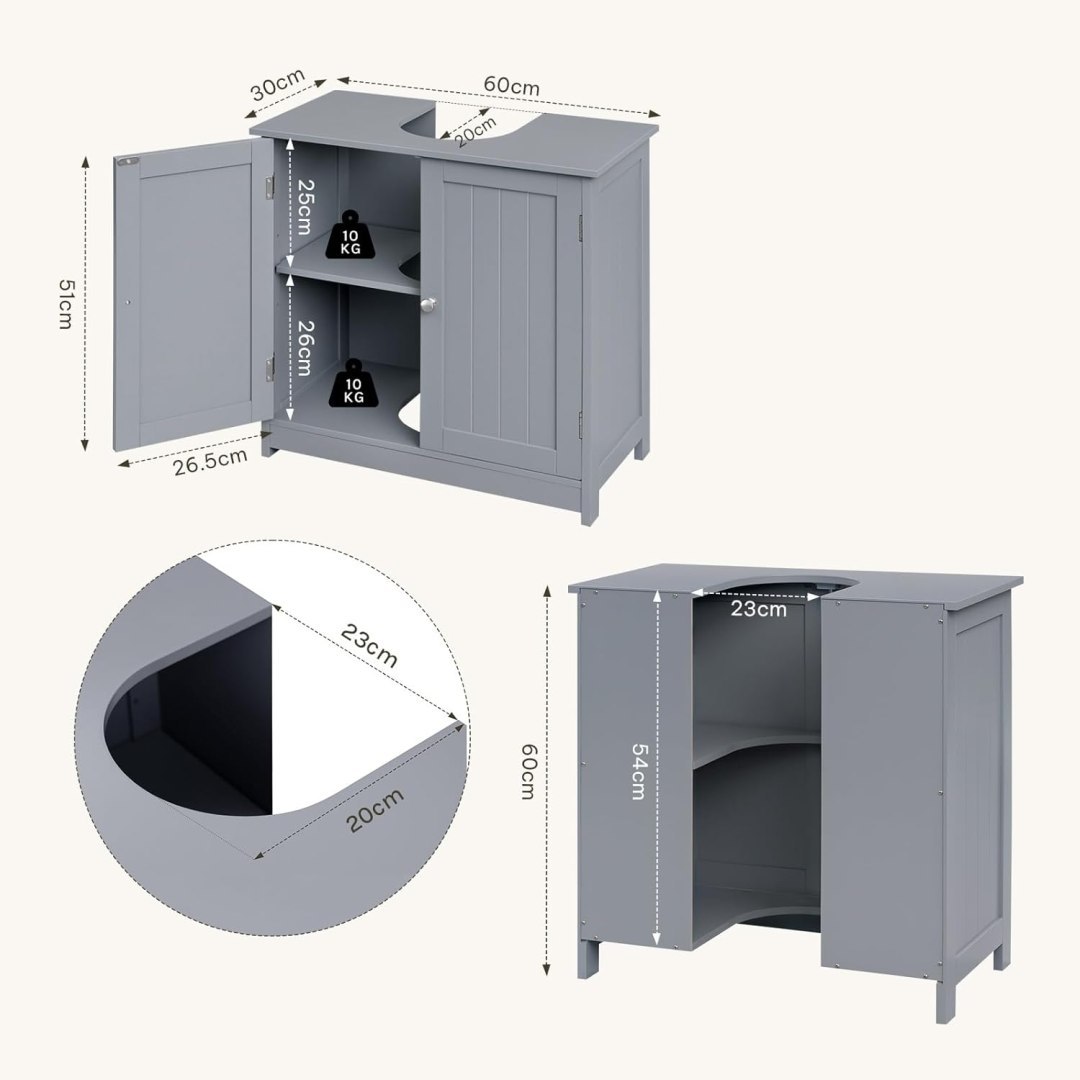 30cm
60cm
20cm
51cm
25cm
10 KG
26cm
10 KG
26.5cm
23cm
20cm
23cm
60cm
54cm